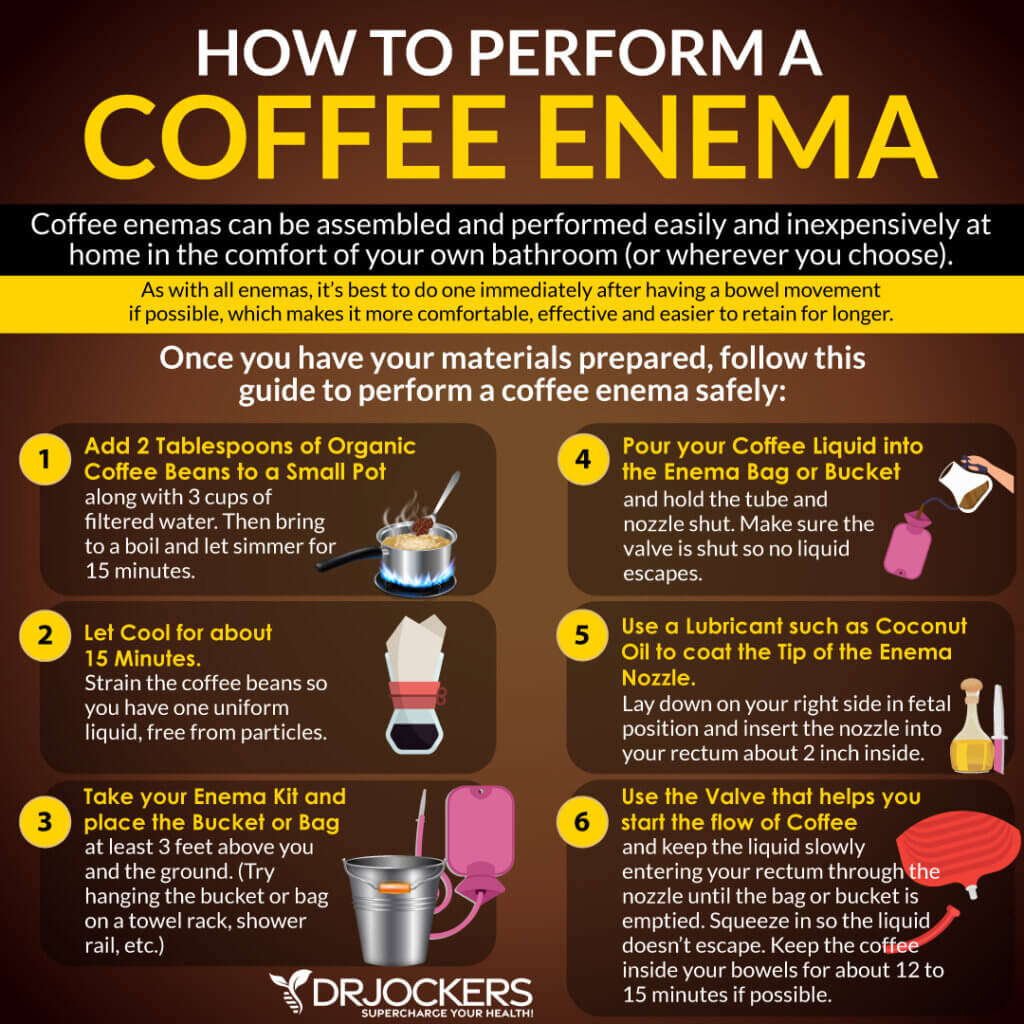 HOW TO PERFORM A
COFFEE ENEMA

Coffee enemas can be assembled and performed easily and inexpensively at home in the comfort of your own bathroom (or wherever you choose).

As with all enemas, it's best to do one immediately after having a bowel movement if possible, which makes it more comfortable, effective and easier to retain for longer.

Once you have your materials prepared, follow this guide to perform a coffee enema safely:

1 Add 2 Tablespoons of Organic Coffee Beans to a Small Pot
along with 3 cups of filtered water. Then bring to a boil and let simmer for 15 minutes.

2 Let Cool for about 15 Minutes.
Strain the coffee beans so you have one uniform liquid, free from particles.

3 Take your Enema Kit and place the Bucket or Bag
at least 3 feet above you and the ground. (Try hanging the bucket or bag on a towel rack, shower rail, etc.)

4 Pour your Coffee Liquid into the Enema Bag or Bucket
and hold the tube and nozzle shut. Make sure the valve is shut so no liquid escapes.

5 Use a Lubricant such as Coconut Oil to coat the Tip of the Enema Nozzle.
Lay down on your right side in fetal position and insert the nozzle into your rectum about 2 inch inside.

6 Use the Valve that helps you start the flow of Coffee
and keep the liquid slowly entering your rectum through the nozzle until the bag or bucket is emptied. Squeeze in so the liquid doesn't escape. Keep the coffee inside your bowels for about 12 to 15 minutes if possible.

DRJOCKERS
SUPERCHARGE YOUR HEALTH!