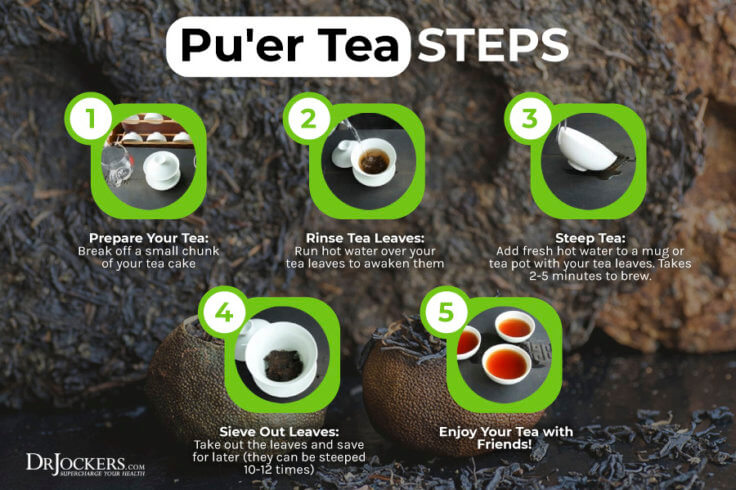 Pu'er Tea STEPS

1

Prepare Your Tea:
Break off a small chunk of your tea cake

2

Rinse Tea Leaves:
Run hot water over your tea leaves to awaken them

3

Steep Tea:
Add fresh hot water to a mug or tea pot with your tea leaves. Takes 2-5 minutes to brew.

4

Sieve Out Leaves:
Take out the leaves and save for later (they can be steeped 10-12 times)

5

Enjoy Your Tea with Friends!

DRJOCKERS.COM
SUPERCHARGE YOUR HEALTH