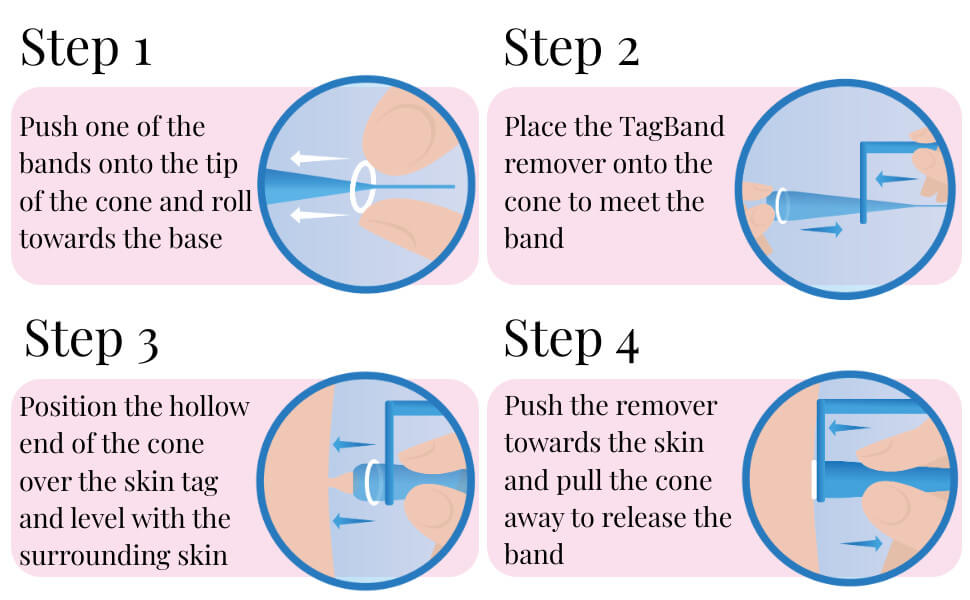 Step 1

Push one of the bands onto the tip of the cone and roll towards the base

Step 2

Place the TagBand remover onto the cone to meet the band

Step 3

Position the hollow end of the cone over the skin tag and level with the surrounding skin

Step 4

Push the remover towards the skin and pull the cone away to release the band