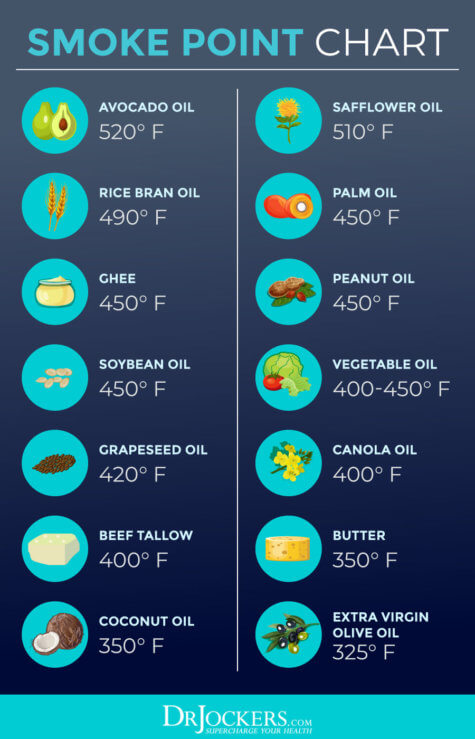 SMOKE POINT CHART

AVOCADO OIL
520° F

RICE BRAN OIL
490° F

GHEE
450° F

SOYBEAN OIL
450° F

GRAPESEED OIL
420° F

BEEF TALLOW
400° F

COCONUT OIL
350° F

SAFFLOWER OIL
510° F

PALM OIL
450° F

PEANUT OIL
450° F

VEGETABLE OIL
400-450° F

CANOLA OIL
400° F

BUTTER
350° F

EXTRA VIRGIN OLIVE OIL
325° F

DRJOCKERS.COM
SUPERCHARGE YOUR HEALTH