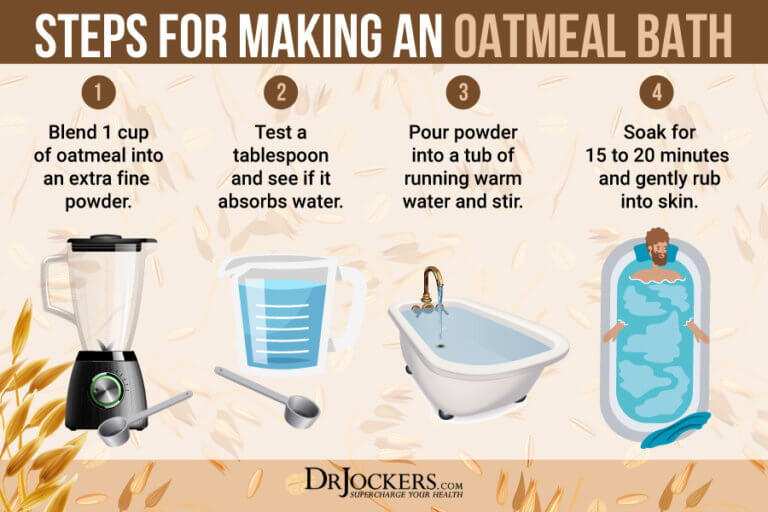 STEPS FOR MAKING AN OATMEAL BATH

1
Blend 1 cup of oatmeal into an extra fine powder.

2
Test a tablespoon and see if it absorbs water.

3
Pour powder into a tub of running warm water and stir.

4
Soak for 15 to 20 minutes and gently rub into skin.

DRJOCKERS.com
SUPERCHARGE YOUR HEALTH