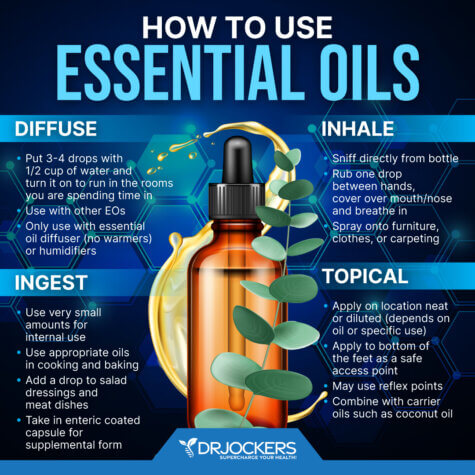 HOW TO USE
ESSENTIAL OILS

DIFFUSE

• Put 3-4 drops with 1/2 cup of water and turn it on to run in the rooms you are spending time in
• Use with other EOs
• Only use with essential oil diffuser (no warmers) or humidifiers

INGEST

• Use very small amounts for internal use
• Use appropriate oils in cooking and baking
• Add a drop to salad dressings and meat dishes
• Take in enteric coated capsule for supplemental form

INHALE

• Sniff directly from bottle
• Rub one drop between hands, cover over mouth/nose and breathe in
• Spray onto furniture, clothes, or carpeting

TOPICAL

• Apply on location neat or diluted (depends on oil or specific use)
• Apply to bottom of the feet as a safe access point
• May use reflex points
• Combine with carrier oils such as coconut oil

DRJOCKERS
SUPERCHARGE YOUR HEALTH!