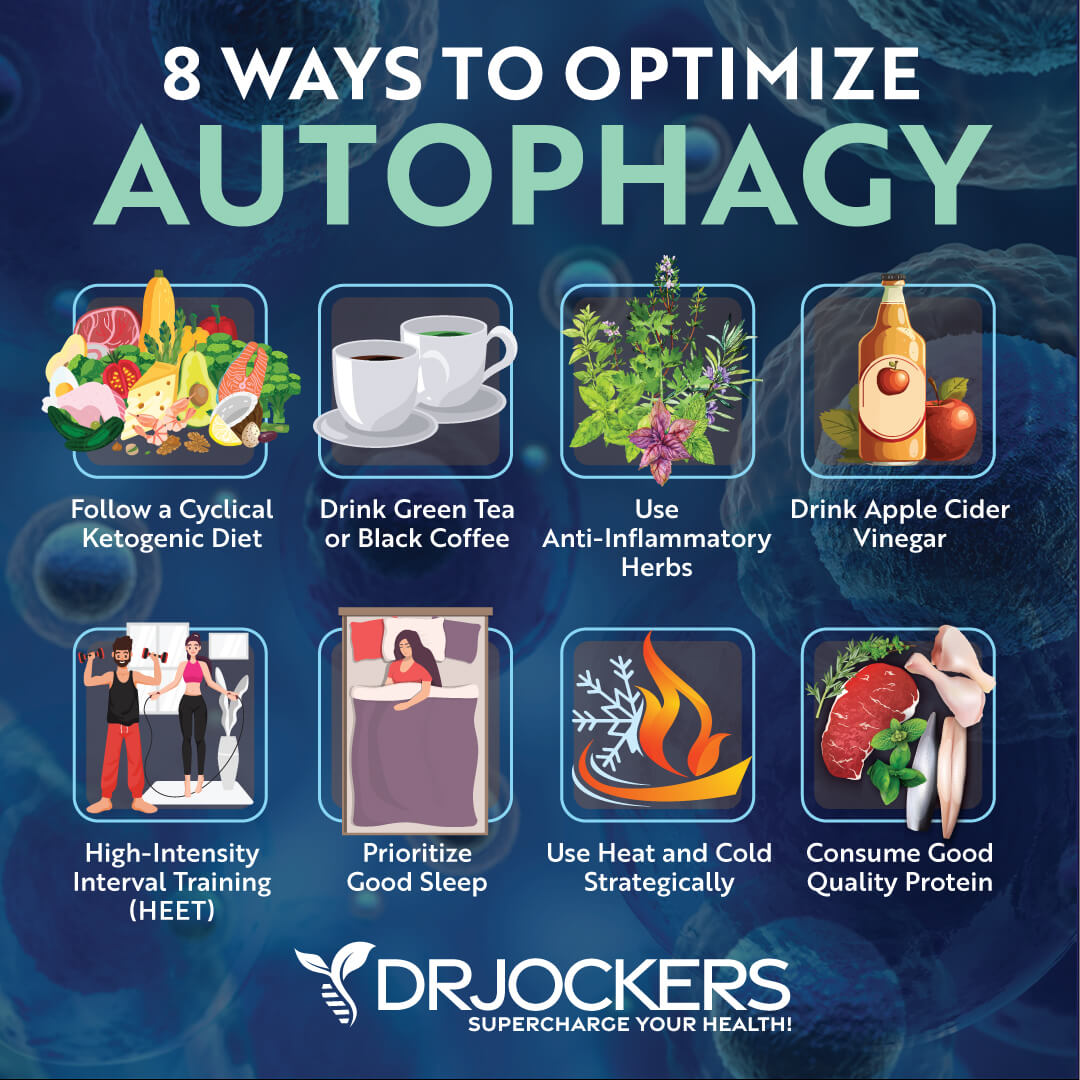 8 WAYS TO OPTIMIZE
AUTOPHAGY

Follow a Cyclical Ketogenic Diet

Drink Green Tea or Black Coffee

Use Anti-Inflammatory Herbs

Drink Apple Cider Vinegar

High-Intensity Interval Training (HEET)

Prioritize Good Sleep

Use Heat and Cold Strategically

Consume Good Quality Protein

DRJOCKERS
SUPERCHARGE YOUR HEALTH!