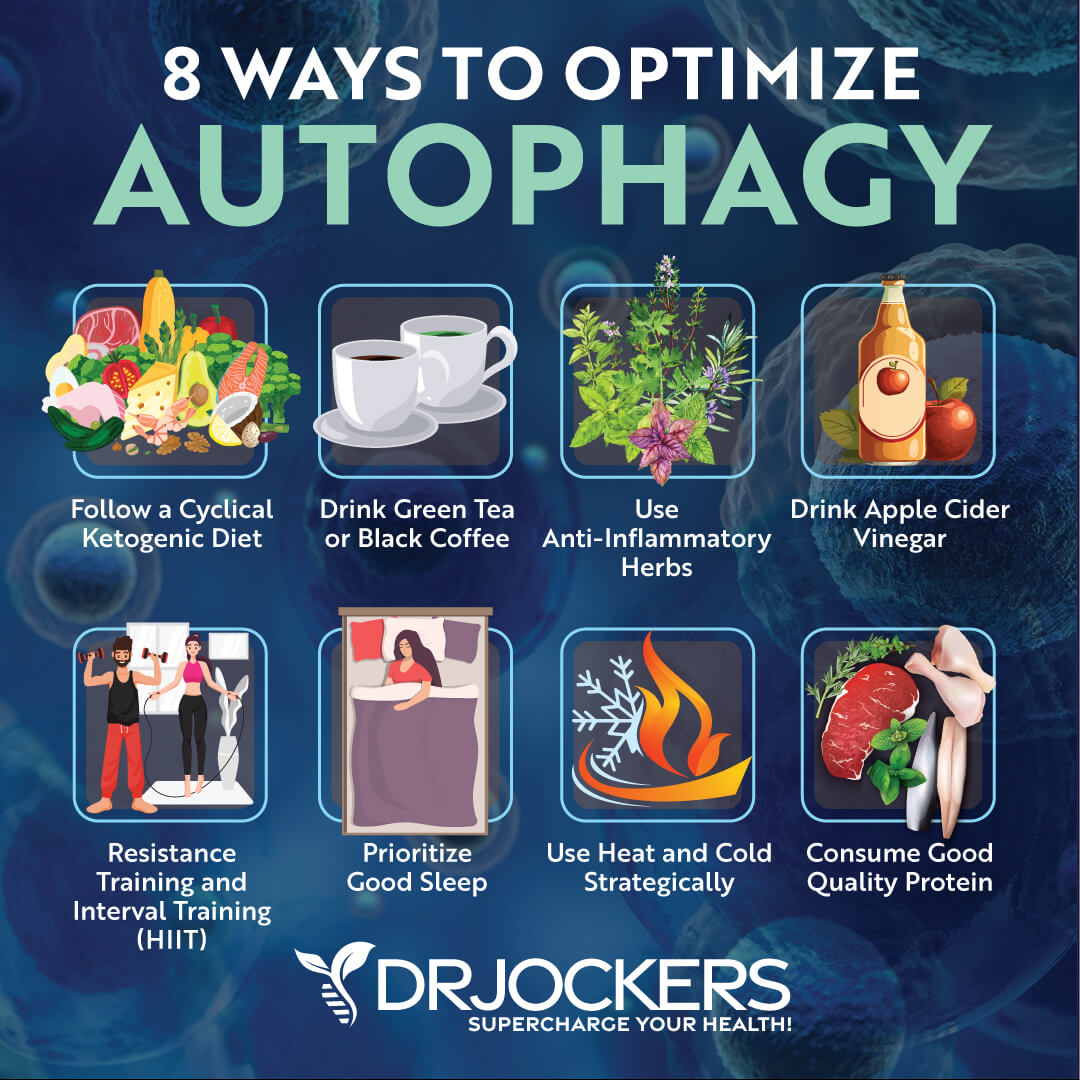 8 WAYS TO OPTIMIZE
AUTOPHAGY

Follow a Cyclical Ketogenic Diet

Drink Green Tea or Black Coffee

Use Anti-Inflammatory Herbs

Drink Apple Cider Vinegar

Resistance Training and Interval Training (HIIT)

Prioritize Good Sleep

Use Heat and Cold Strategically

Consume Good Quality Protein

DRJOCKERS
SUPERCHARGE YOUR HEALTH!