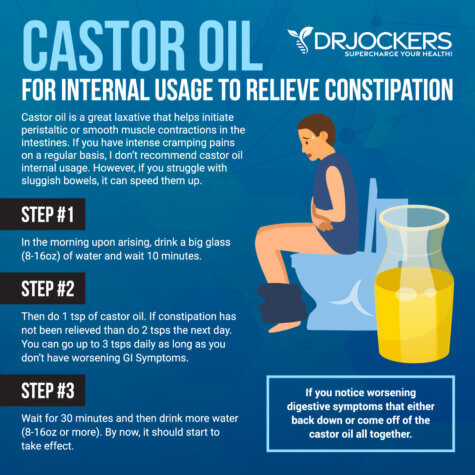 CASTOR OIL

DRJOCKERS
SUPERCHARGE YOUR HEALTH!

FOR INTERNAL USAGE TO RELIEVE CONSTIPATION

Castor oil is a great laxative that helps initiate peristaltic or smooth muscle contractions in the intestines. If you have intense cramping pains on a regular basis, I don't recommend castor oil internal usage. However, if you struggle with sluggish bowels, it can speed them up.

STEP #1

In the morning upon arising, drink a big glass (8-16oz) of water and wait 10 minutes.

STEP #2

Then do 1 tsp of castor oil. If constipation has not been relieved than do 2 tsps the next day. You can go up to 3 tsps daily as long as you don't have worsening GI Symptoms.

STEP #3

Wait for 30 minutes and then drink more water (8-16oz or more). By now, it should start to take effect.

If you notice worsening digestive symptoms that either back down or come off of the castor oil all together.